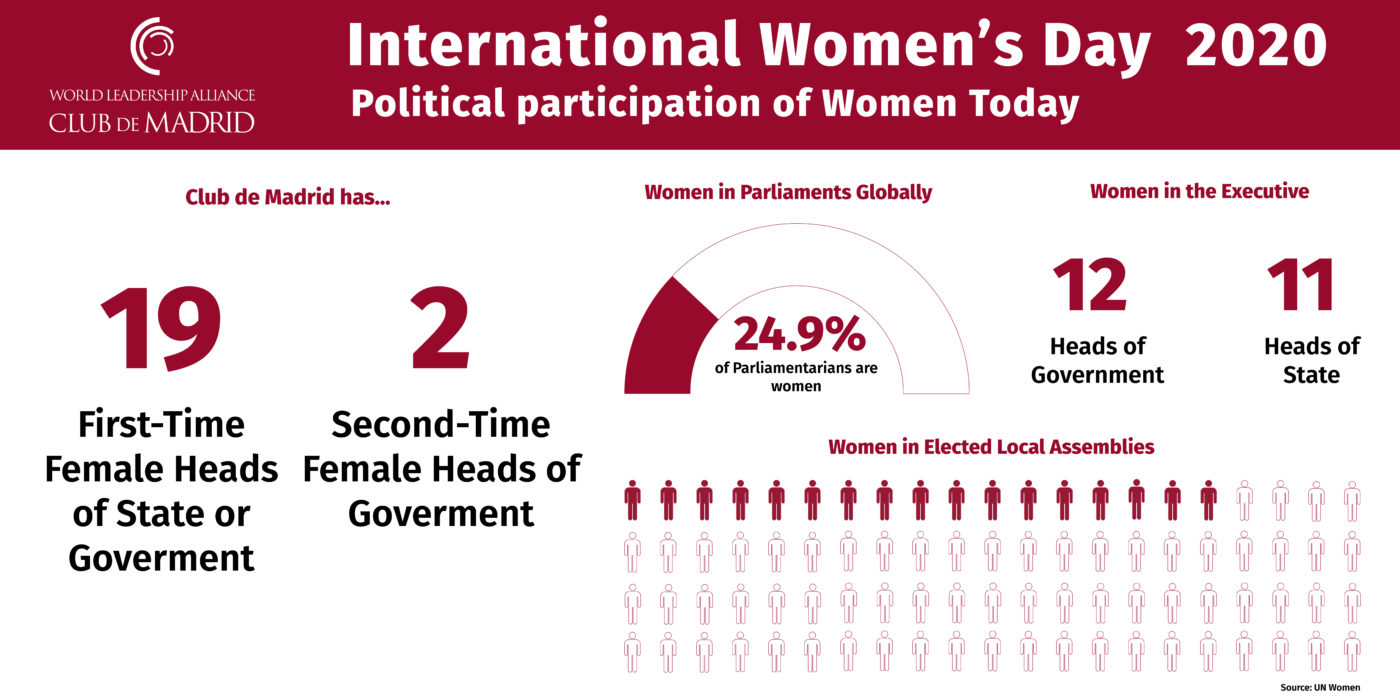 WORLD LEADERSHIP ALLIANCE
CLUB DE MADRID

International Women's Day 2020
Political participation of Women Today

Club de Madrid has...

19
First-Time Female Heads of State or Goverment

2
Second-Time Female Heads of Goverment

Women in Parliaments Globally

24.9%
of Parliamentarians are women

Women in the Executive

12
Heads of Government

11
Heads of State

Women in Elected Local Assemblies

Source: UN Women